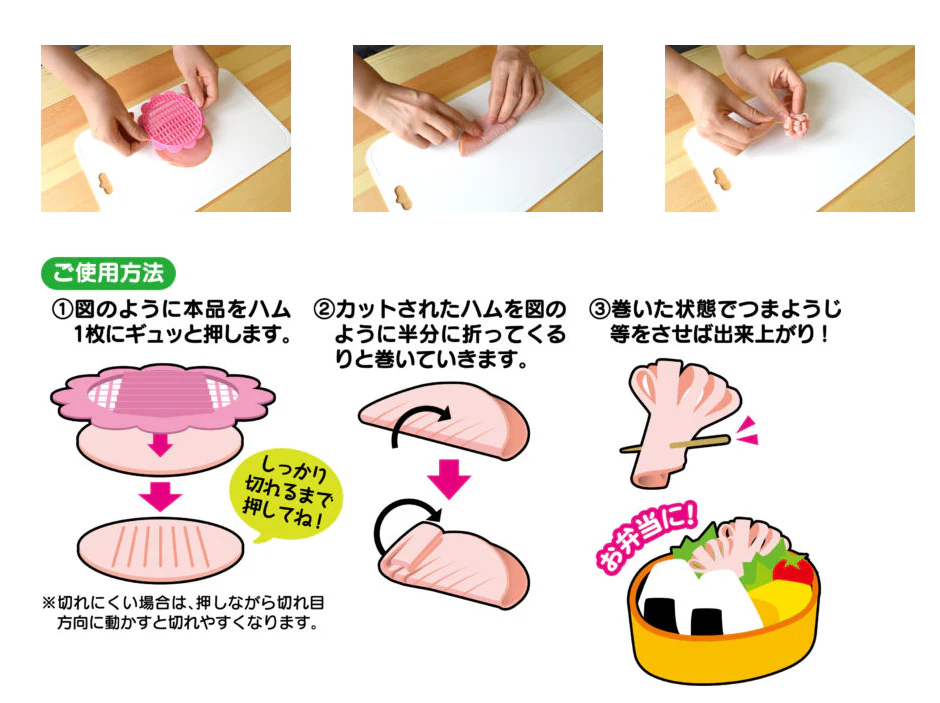 ご使用方法

①図のように本品をハム1枚にギュッと押します。

しっかり切れるまで押してね！

※切れにくい場合は、押しながら切れ目方向に動かすと切れやすくなります。

②カットされたハムを図のように半分に折ってくるりと巻いていきます。

③巻いた状態でつまようじ等をさせば出来上がり！

お弁当に！